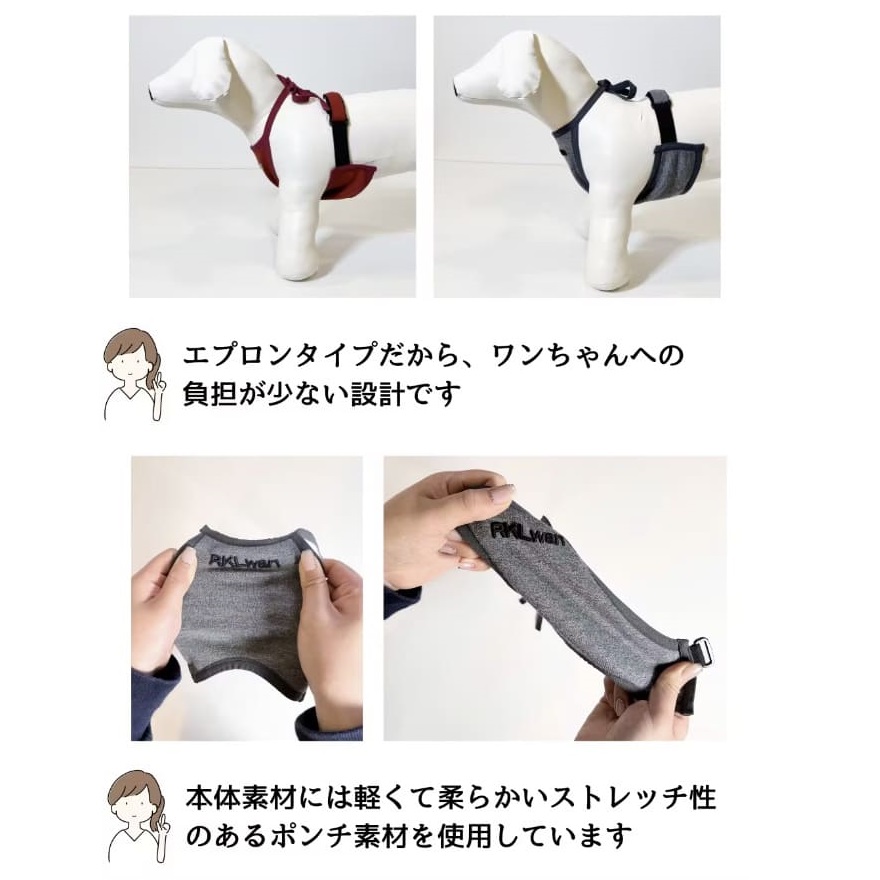 エプロンタイプだから、ワンちゃんへの負担が少ない設計です

RKLwan

RKLwan

本体素材には軽くて柔らかいストレッチ性のあるポンチ素材を使用しています