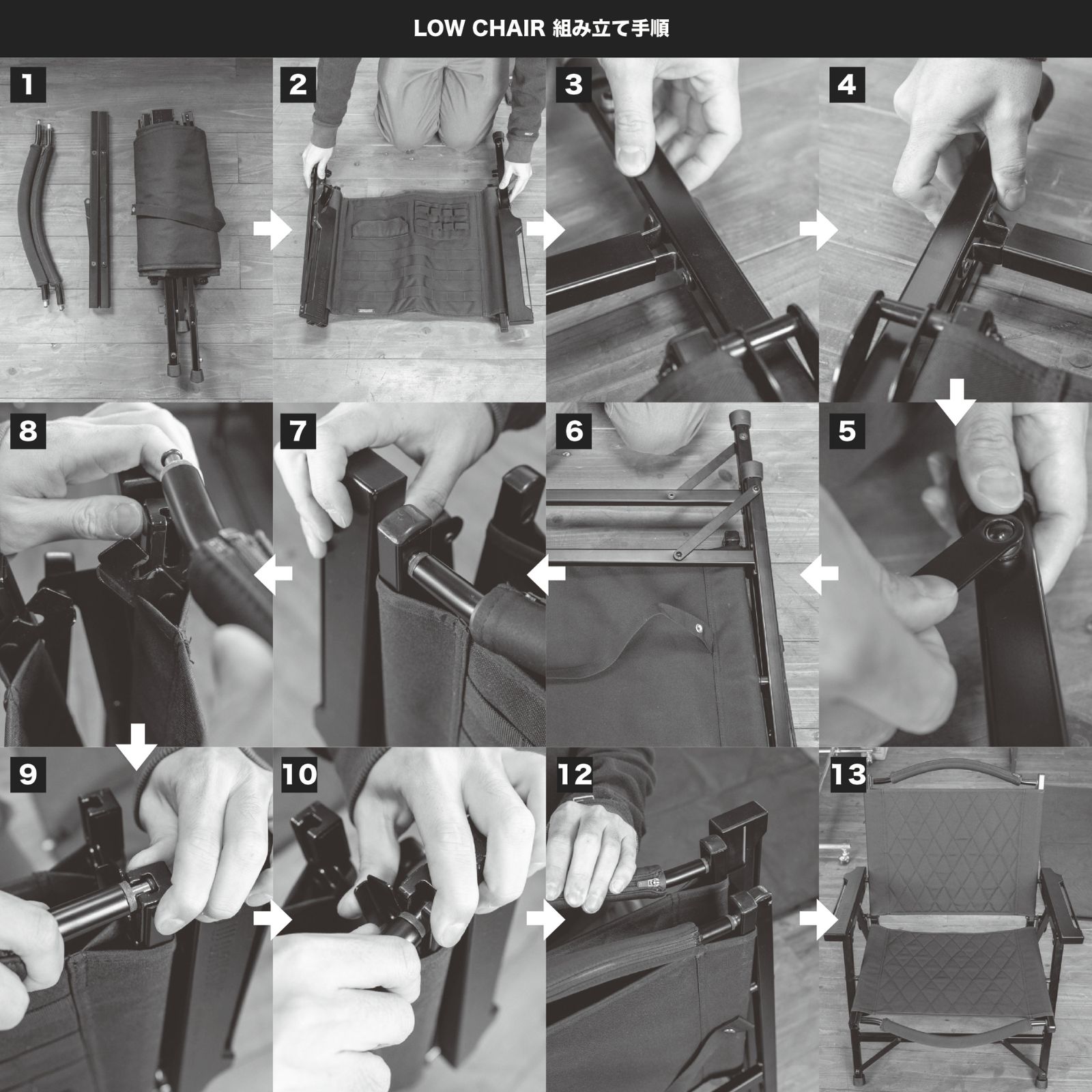 LOW CHAIR 組み立て手順

1

2

3

4

8

7

6

5

9

10

12

13