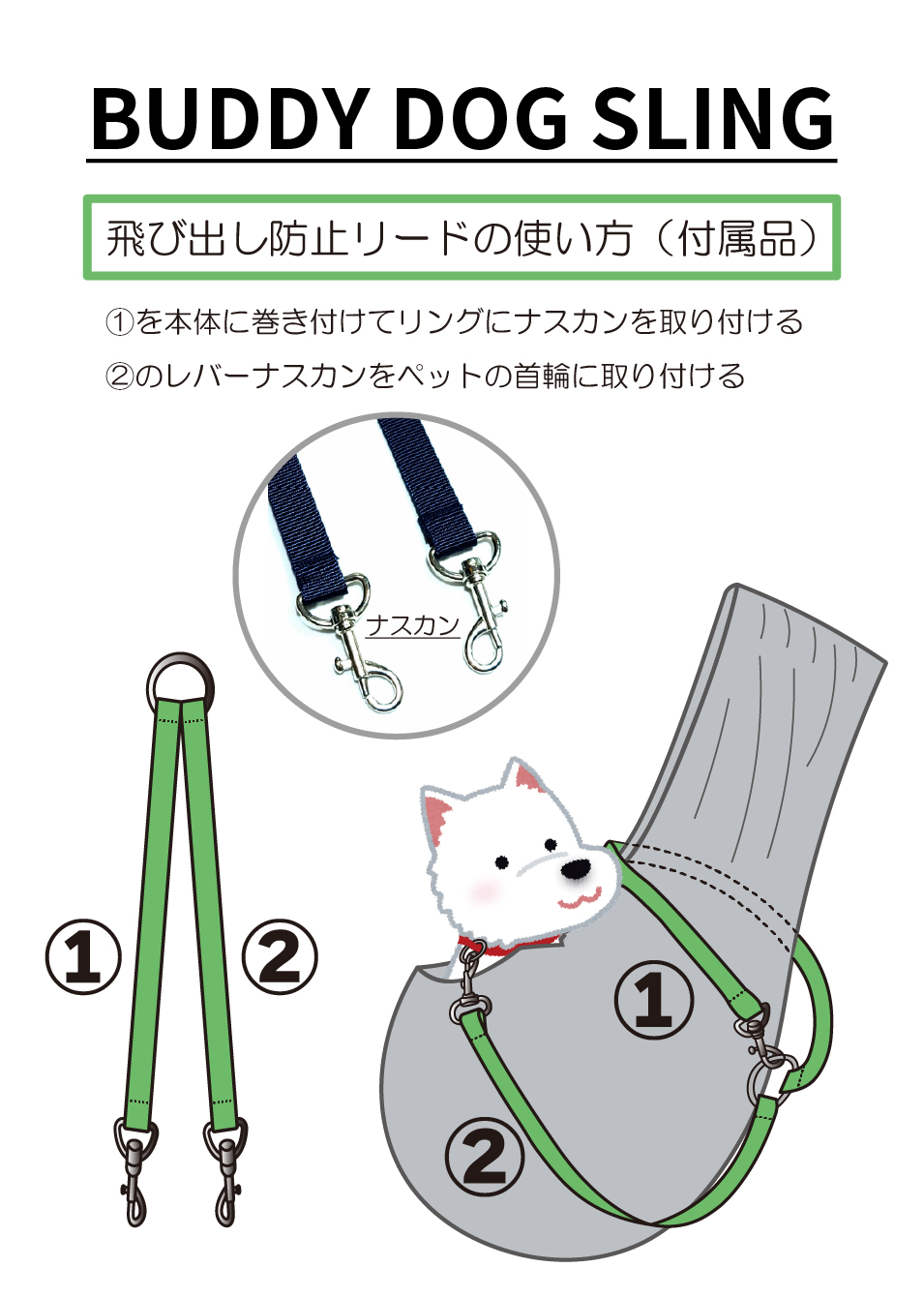 BUDDY DOG SLING

飛び出し防止リードの使い方（付属品）

①を本体に巻き付けてリングにナスカンを取り付ける
②のレバーナスカンをペットの首輪に取り付ける

ナスカン

①

②

①

②